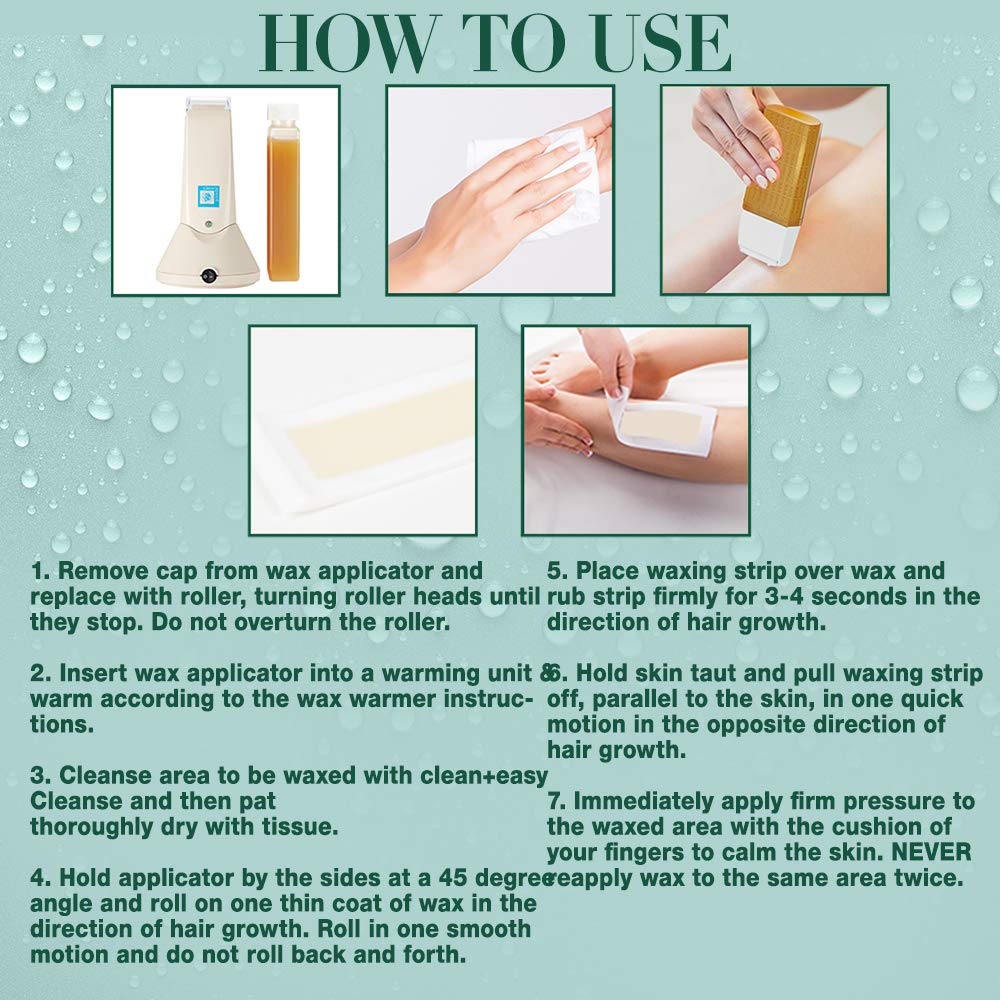 HOW TO USE

1. Remove cap from wax applicator and replace with roller, turning roller heads until they stop. Do not overturn the roller.

2. Insert wax applicator into a warming unit & warm according to the wax warmer instructions.

3. Cleanse area to be waxed with clean+easy Cleanse and then pat thoroughly dry with tissue.

4. Hold applicator by the sides at a 45 degree angle and roll on one thin coat of wax in the direction of hair growth. Roll in one smooth motion and do not roll back and forth.

5. Place waxing strip over wax and rub strip firmly for 3-4 seconds in the direction of hair growth.

6. Hold skin taut and pull waxing strip off, parallel to the skin, in one quick motion in the opposite direction of hair growth.

7. Immediately apply firm pressure to the waxed area with the cushion of your fingers to calm the skin. NEVER reapply wax to the same area twice.