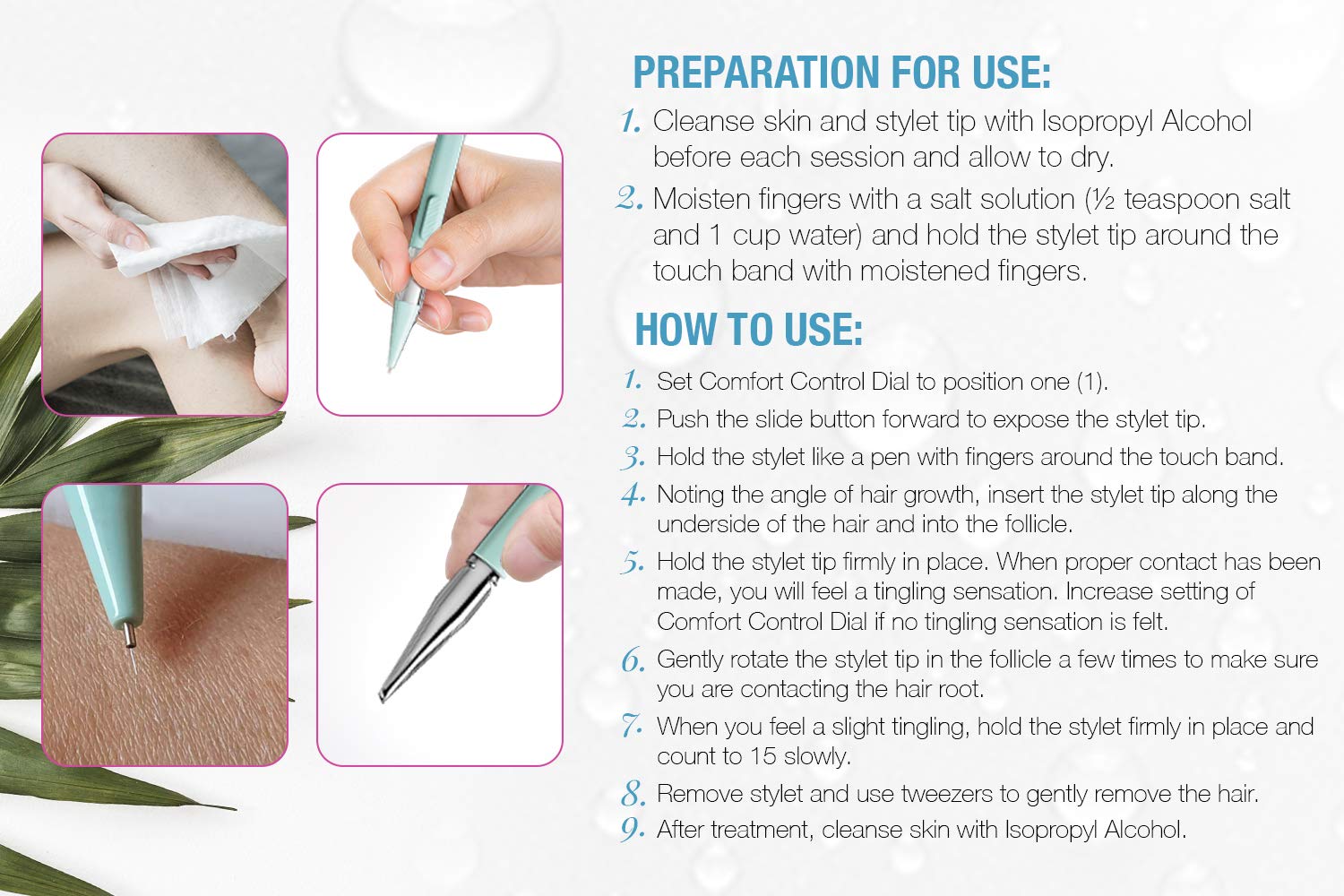 PREPARATION FOR USE:

1. Cleanse skin and stylet tip with Isopropyl Alcohol before each session and allow to dry.

2. Moisten fingers with a salt solution (½ teaspoon salt and 1 cup water) and hold the stylet tip around the touch band with moistened fingers.

HOW TO USE:

1. Set Comfort Control Dial to position one (1).

2. Push the slide button forward to expose the stylet tip.

3. Hold the stylet like a pen with fingers around the touch band.

4. Noting the angle of hair growth, insert the stylet tip along the underside of the hair and into the follicle.

5. Hold the stylet tip firmly in place. When proper contact has been made, you will feel a tingling sensation. Increase setting of Comfort Control Dial if no tingling sensation is felt.

6. Gently rotate the stylet tip in the follicle a few times to make sure you are contacting the hair root.

7. When you feel a slight tingling, hold the stylet firmly in place and count to 15 slowly.

8. Remove stylet and use tweezers to gently remove the hair.

9. After treatment, cleanse skin with Isopropyl Alcohol.